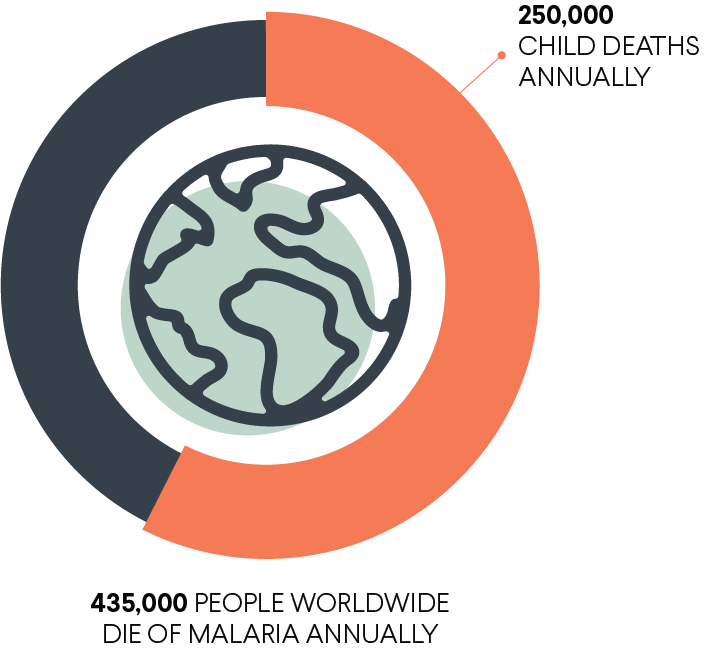 250,000
CHILD DEATHS ANNUALLY

435,000 PEOPLE WORLDWIDE DIE OF MALARIA ANNUALLY