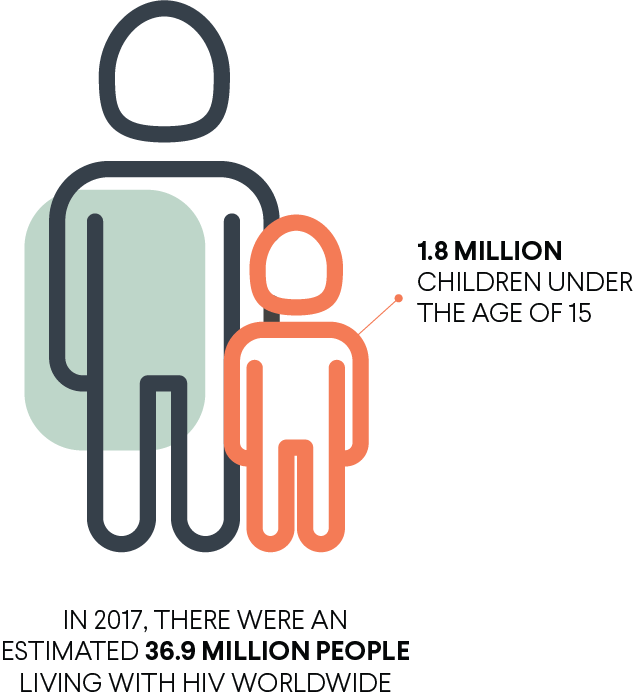 1.8 MILLION
CHILDREN UNDER THE AGE OF 15

IN 2017, THERE WERE AN ESTIMATED 36.9 MILLION PEOPLE LIVING WITH HIV WORLDWIDE